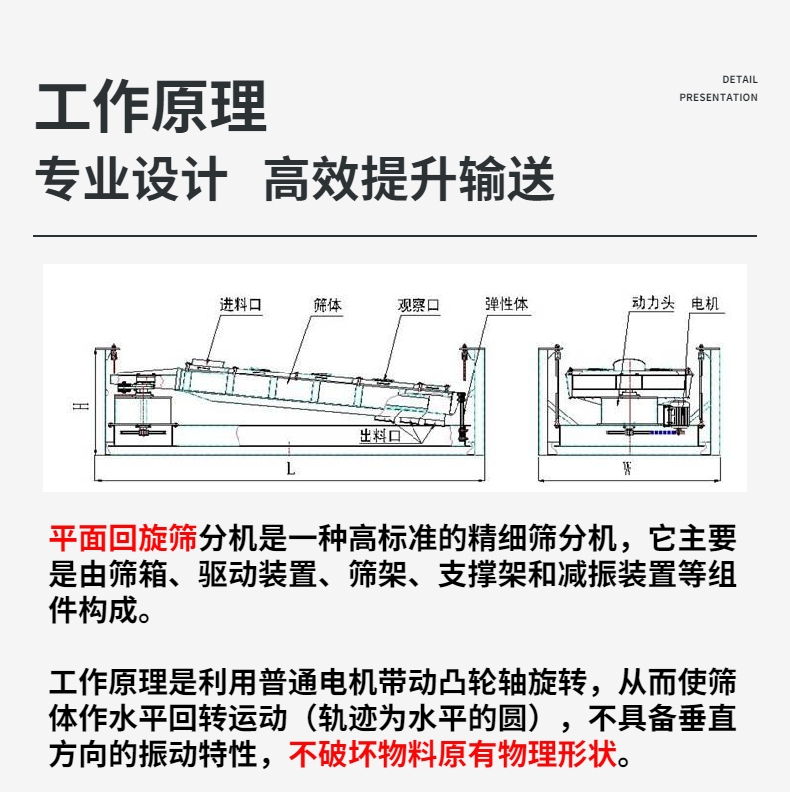 工作原理

DETAIL
PRESENTATION

专业设计 高效提升输送

进料口 筛体 观察口 弹性体 动力头 电机

H

出料口

L

W

平面回旋筛分机是一种高标准的精细筛分机，它主要是由筛箱、驱动装置、筛架、支撑架和减振装置等组件构成。

工作原理是利用普通电机带动凸轮轴旋转，从而使筛体作水平回转运动（轨迹为水平的圆），不具备垂直方向的振动特性，不破坏物料原有物理形状。